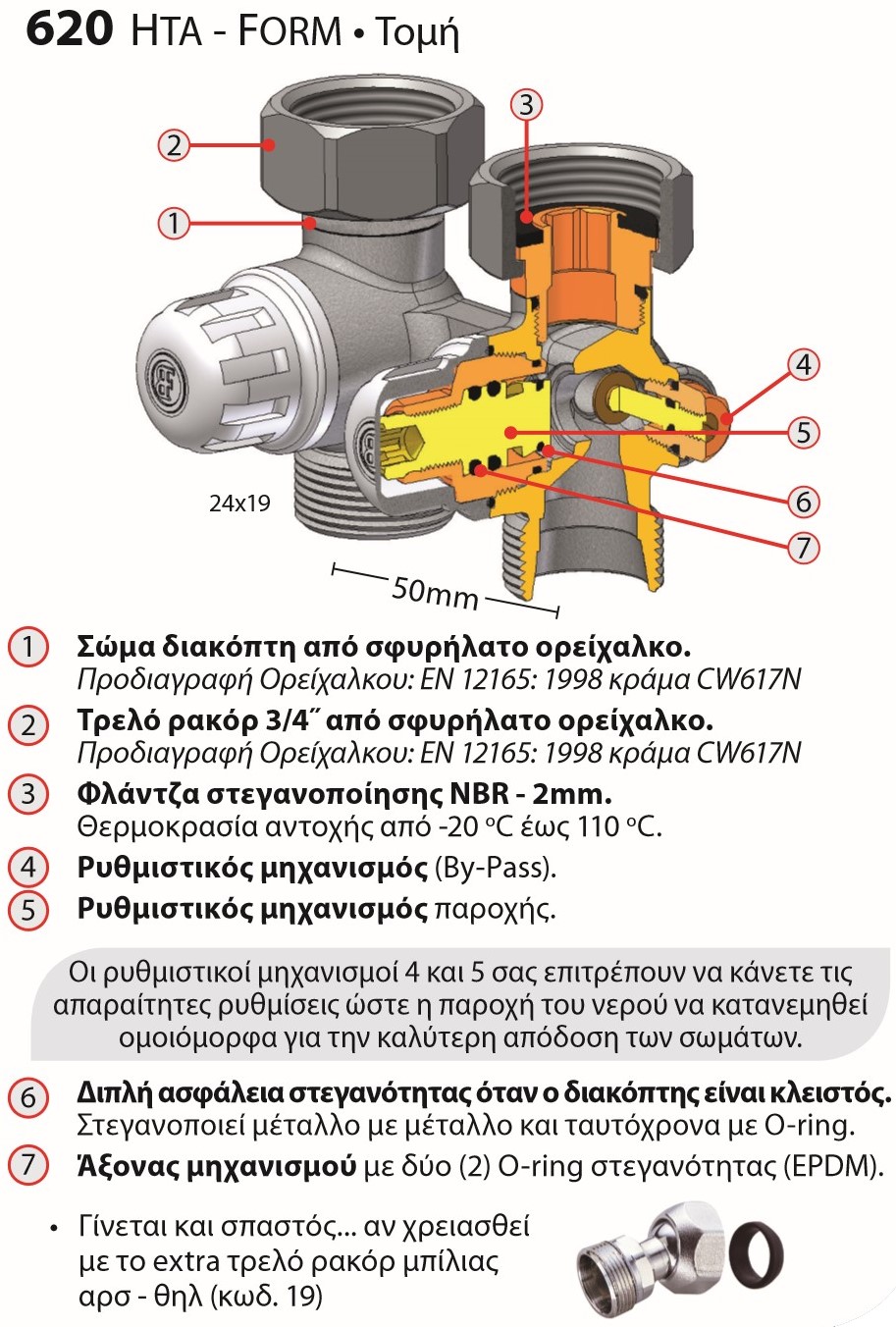 620 HTA - FORM • Τομή

2
1
3
4
5
6
7
24x19
50mm

1 Σώμα διακόπτη από σφυρήλατο ορείχαλκο. Προδιαγραφή Ορείχαλκου: EN 12165: 1998 κράμα CW617N

2 Τρελό ρακόρ 3/4˝ από σφυρήλατο ορείχαλκο. Προδιαγραφή Ορείχαλκου: EN 12165: 1998 κράμα CW617N

3 Φλάντζα στεγανοποίησης NBR - 2mm. Θερμοκρασία αντοχής από -20 °C έως 110 °C.

4 Ρυθμιστικός μηχανισμός (By-Pass).

5 Ρυθμιστικός μηχανισμός παροχής.

Οι ρυθμιστικοί μηχανισμοί 4 και 5 σας επιτρέπουν να κάνετε τις απαραίτητες ρυθμίσεις ώστε η παροχή του νερού να κατανεμηθεί ομοιόμορφα για την καλύτερη απόδοση των σωμάτων.

6 Διπλή ασφάλεια στεγανότητας όταν ο διακόπτης είναι κλειστός. Στεγανοποιεί μέταλλο με μέταλλο και ταυτόχρονα με O-ring.

7 Άξονας μηχανισμού με δύο (2) O-ring στεγανότητας (EPDM).

• Γίνεται και σπαστός... αν χρειασθεί με το extra τρελό ρακόρ μπίλιας αρσ - θηλ (κωδ. 19)